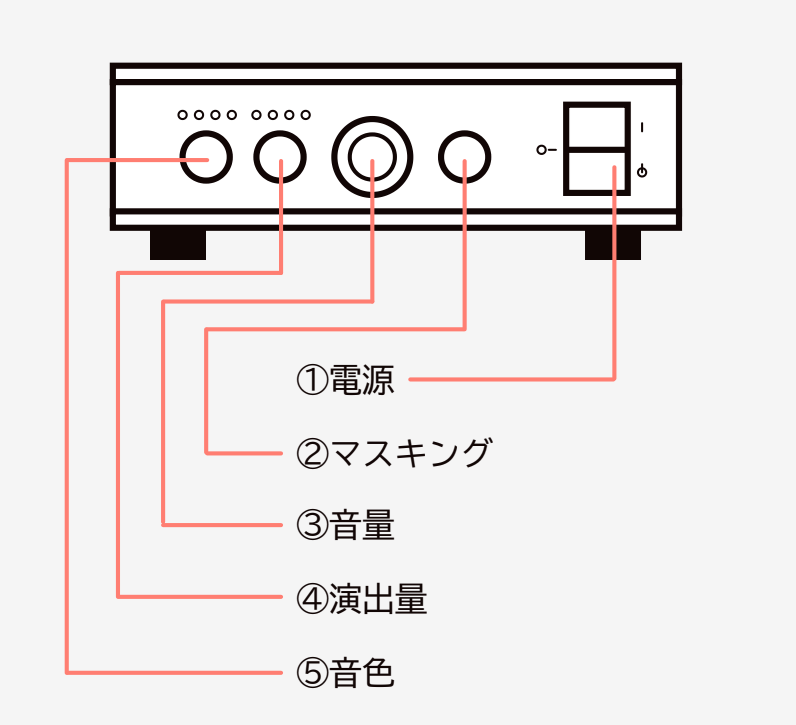 ①電源

②マスキング

③音量

④演出量

⑤音色